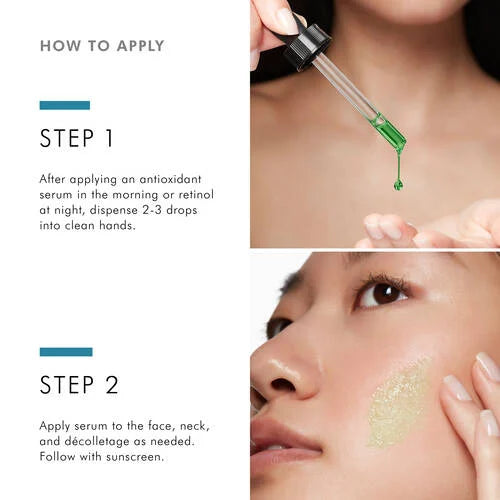 HOW TO APPLY

STEP 1

After applying an antioxidant serum in the morning or retinol at night, dispense 2-3 drops into clean hands.

STEP 2

Apply serum to the face, neck, and décolletage as needed. Follow with sunscreen.