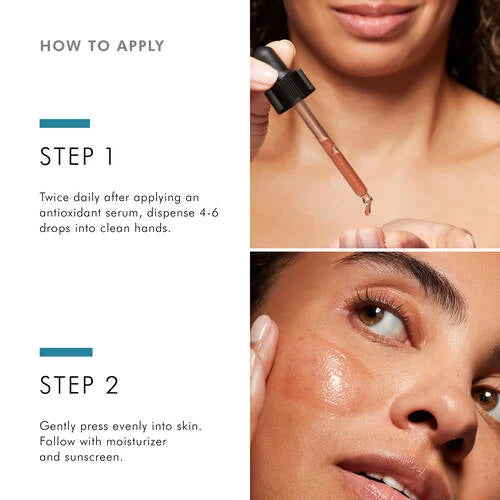 HOW TO APPLY

STEP 1

Twice daily after applying an antioxidant serum, dispense 4-6 drops into clean hands.

STEP 2

Gently press evenly into skin. Follow with moisturizer and sunscreen.