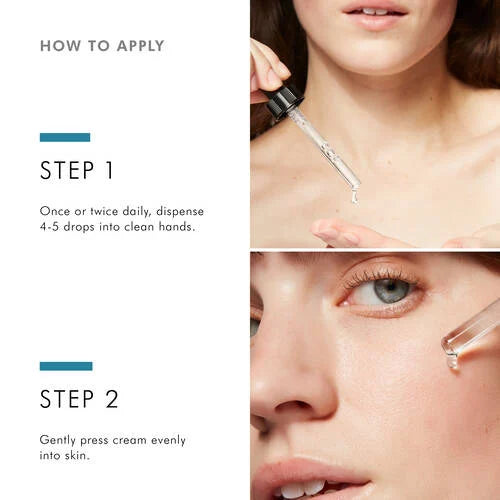 HOW TO APPLY

STEP 1

Once or twice daily, dispense 4-5 drops into clean hands.

STEP 2

Gently press cream evenly into skin.